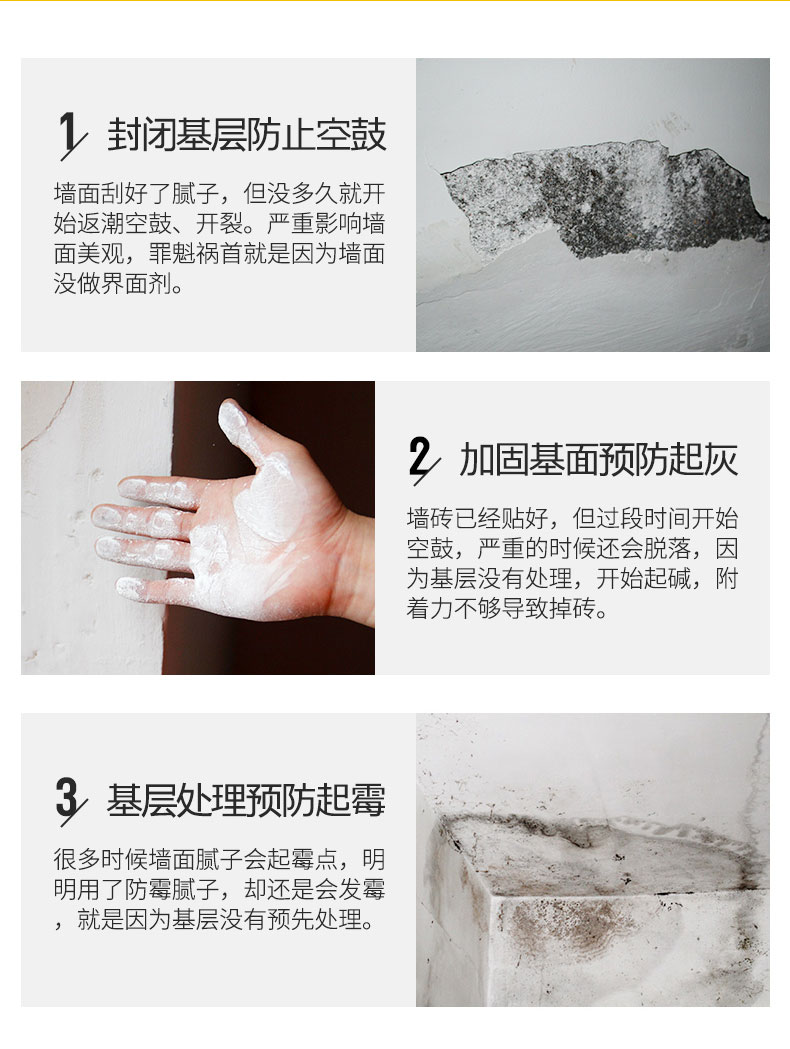 1 封闭基层防止空鼓

墙面刮好了腻子，但没多久就开始返潮空鼓、开裂。严重影响墙面美观，罪魁祸首就是因为墙面没做界面剂。

2 加固基面预防起灰

墙砖已经贴好，但过段时间开始空鼓，严重的时候还会脱落，因为基层没有处理，开始起碱，附着力不够导致掉砖。

3 基层处理预防起霉

很多时候墙面腻子会起霉点，明明用了防霉腻子，却还是会发霉，就是因为基层没有预先处理。